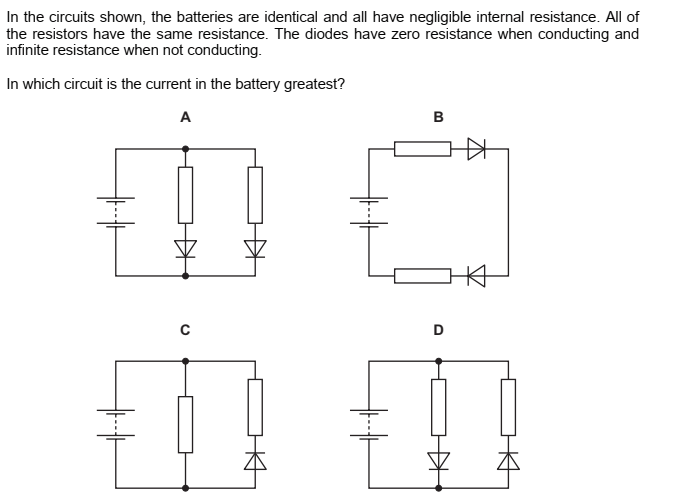 In the circuits shown, the batteries are identical and all have negligible internal resistance. All of the resistors have the same resistance. The diodes have zero resistance when conducting and infinite resistance when not conducting.

In which circuit is the current in the battery greatest?

A

B

C

D